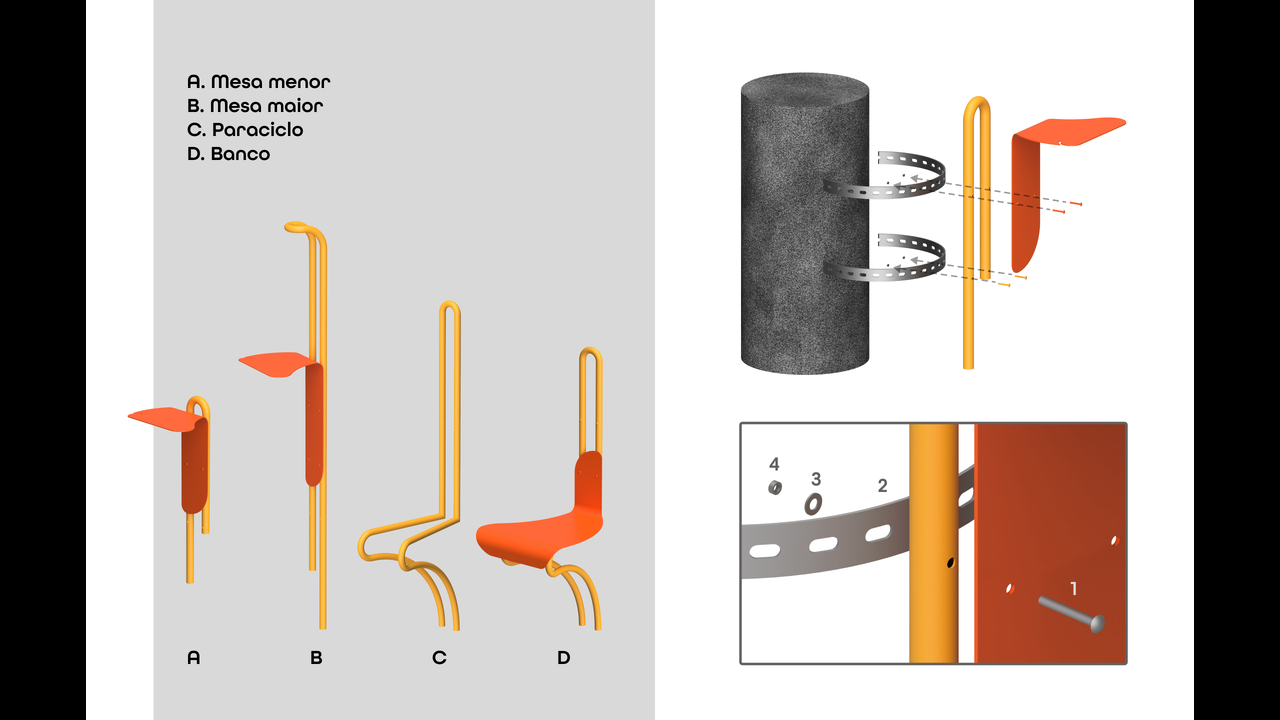 A. Mesa menor
B. Mesa maior
C. Paraciclo
D. Banco

A B C D

4 3 2

1